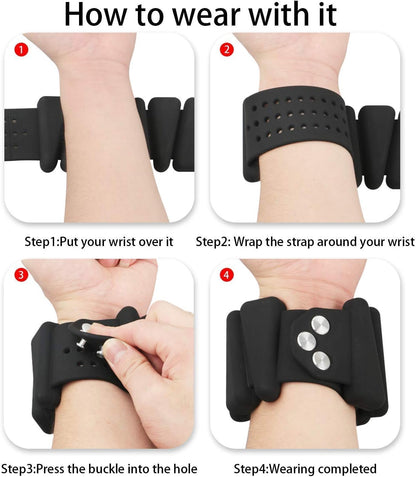 How to wear with it

1

2

Step1:Put your wrist over it

Step2: Wrap the strap around your wrist

3

4

Step3:Press the buckle into the hole

Step4:Wearing completed